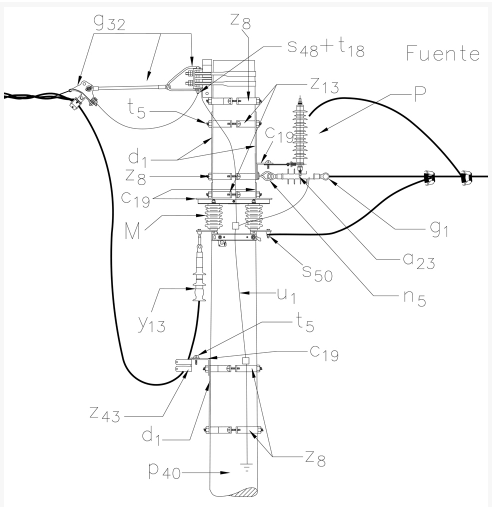 $g_{32}$
$z_8$
$s_{48}+t_{18}$
Fuente
$z_{13}$
P
$t_5$
$c_{19}$
$d_1$
$z_8$
$c_{19}$
M
$g_1$
$a_{23}$
$s_{50}$
$n_5$
$u_1$
$y_{13}$
$t_5$
$c_{19}$
$z_{43}$
$d_1$
$z_8$
$p_{40}$